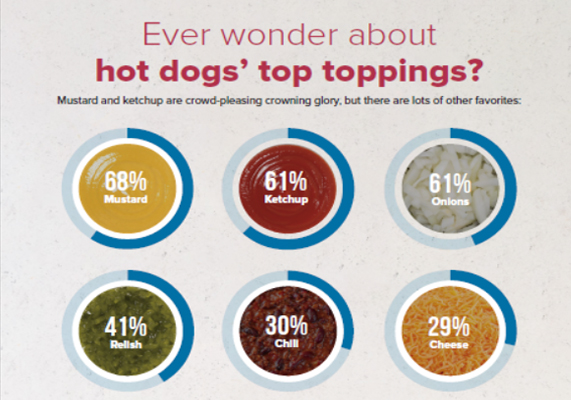 Ever wonder about
hot dogs' top toppings?

Mustard and ketchup are crowd-pleasing crowning glory, but there are lots of other favorites:

68%
Mustard

61%
Ketchup

61%
Onions

41%
Relish

30%
Chili

29%
Cheese