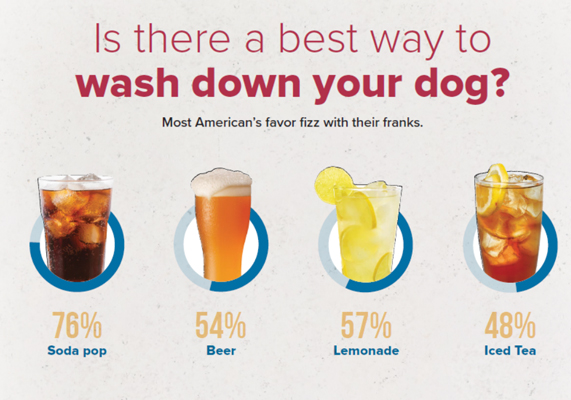 Is there a best way to
wash down your dog?

Most American's favor fizz with their franks.

76%
Soda pop

54%
Beer

57%
Lemonade

48%
Iced Tea