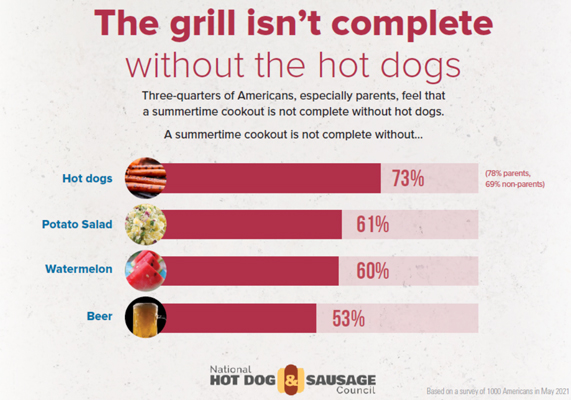 The grill isn't complete without the hot dogs

Three-quarters of Americans, especially parents, feel that a summertime cookout is not complete without hot dogs.

A summertime cookout is not complete without...

Hot dogs 73% (78% parents, 69% non-parents)

Potato Salad 61%

Watermelon 60%

Beer 53%

National HOT DOG & SAUSAGE Council

Based on a survey of 1000 Americans in May 2021